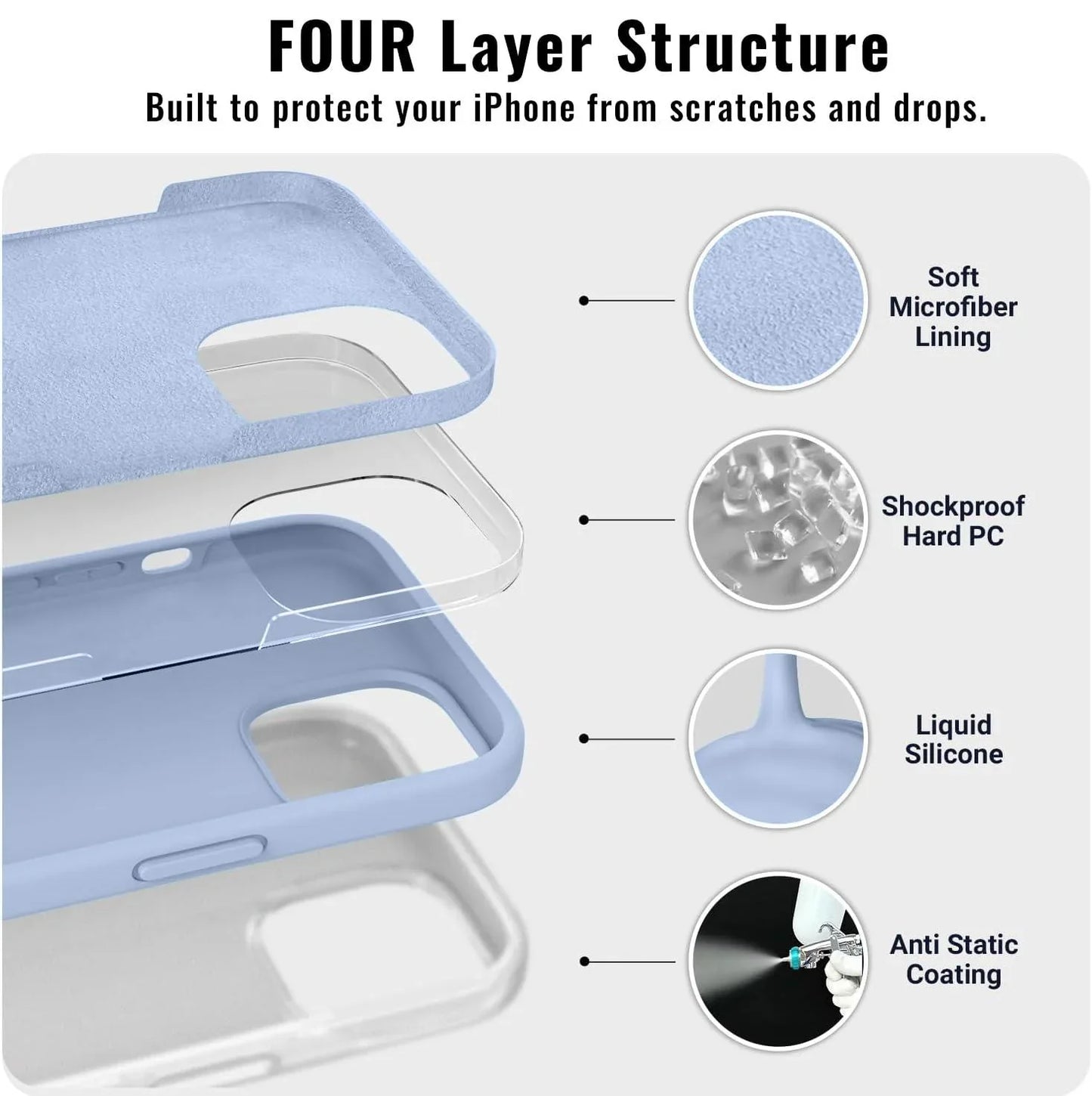 FOUR Layer Structure

Built to protect your iPhone from scratches and drops.

Soft Microfiber Lining

Shockproof Hard PC

Liquid Silicone

Anti Static Coating