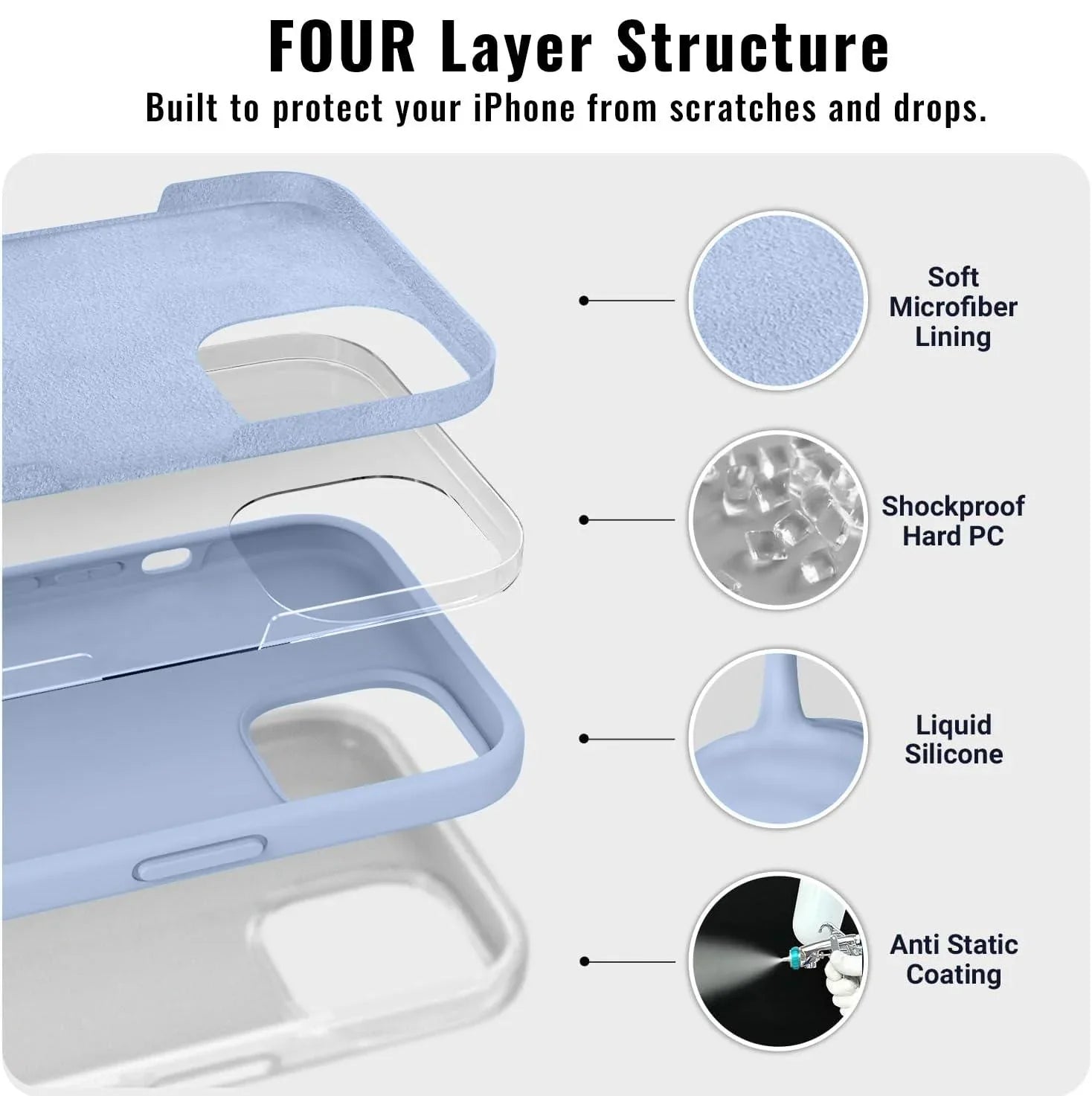 FOUR Layer Structure

Built to protect your iPhone from scratches and drops.

Soft Microfiber Lining

Shockproof Hard PC

Liquid Silicone

Anti Static Coating